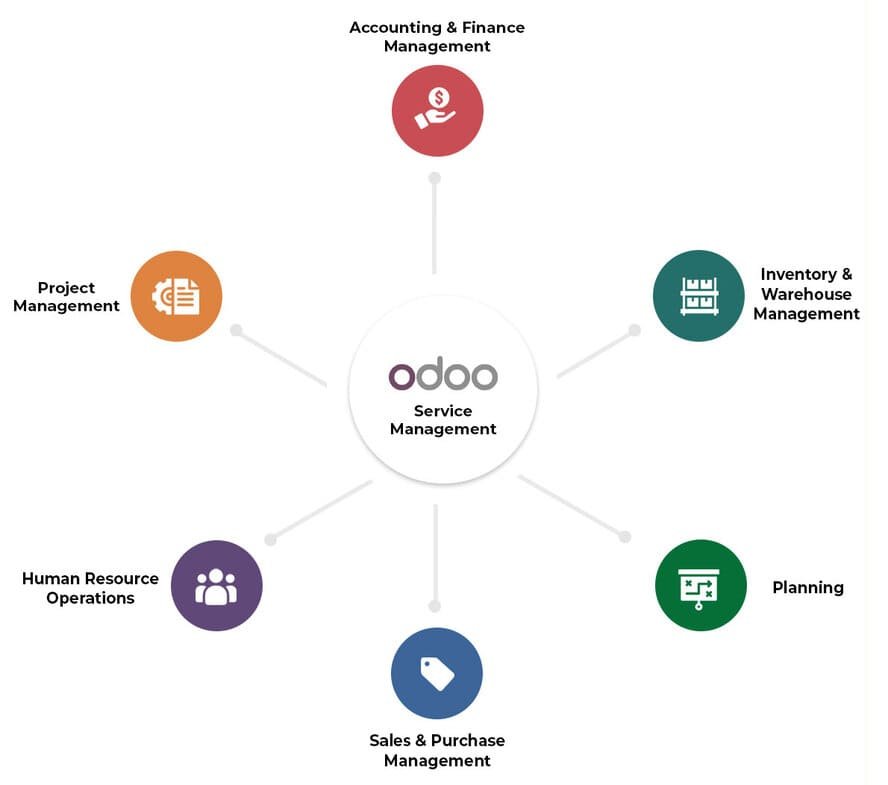 Accounting & Finance Management

Project Management

Inventory & Warehouse Management

odoo
Service Management

Human Resource Operations

Planning

Sales & Purchase Management