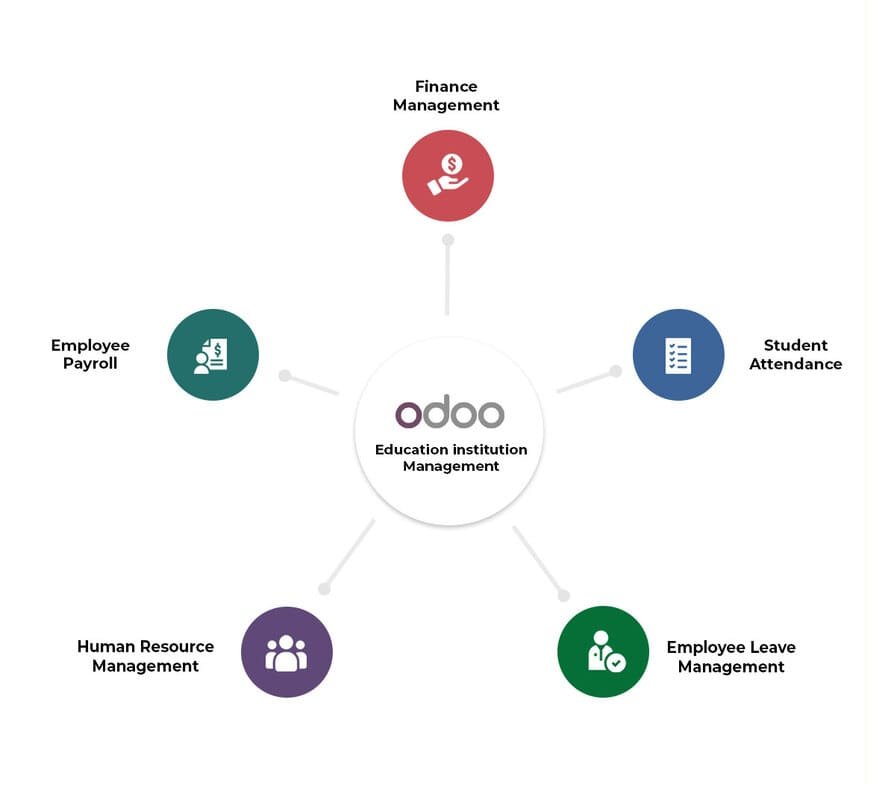 Finance Management

Employee Payroll

Student Attendance

odoo

Education institution Management

Human Resource Management

Employee Leave Management